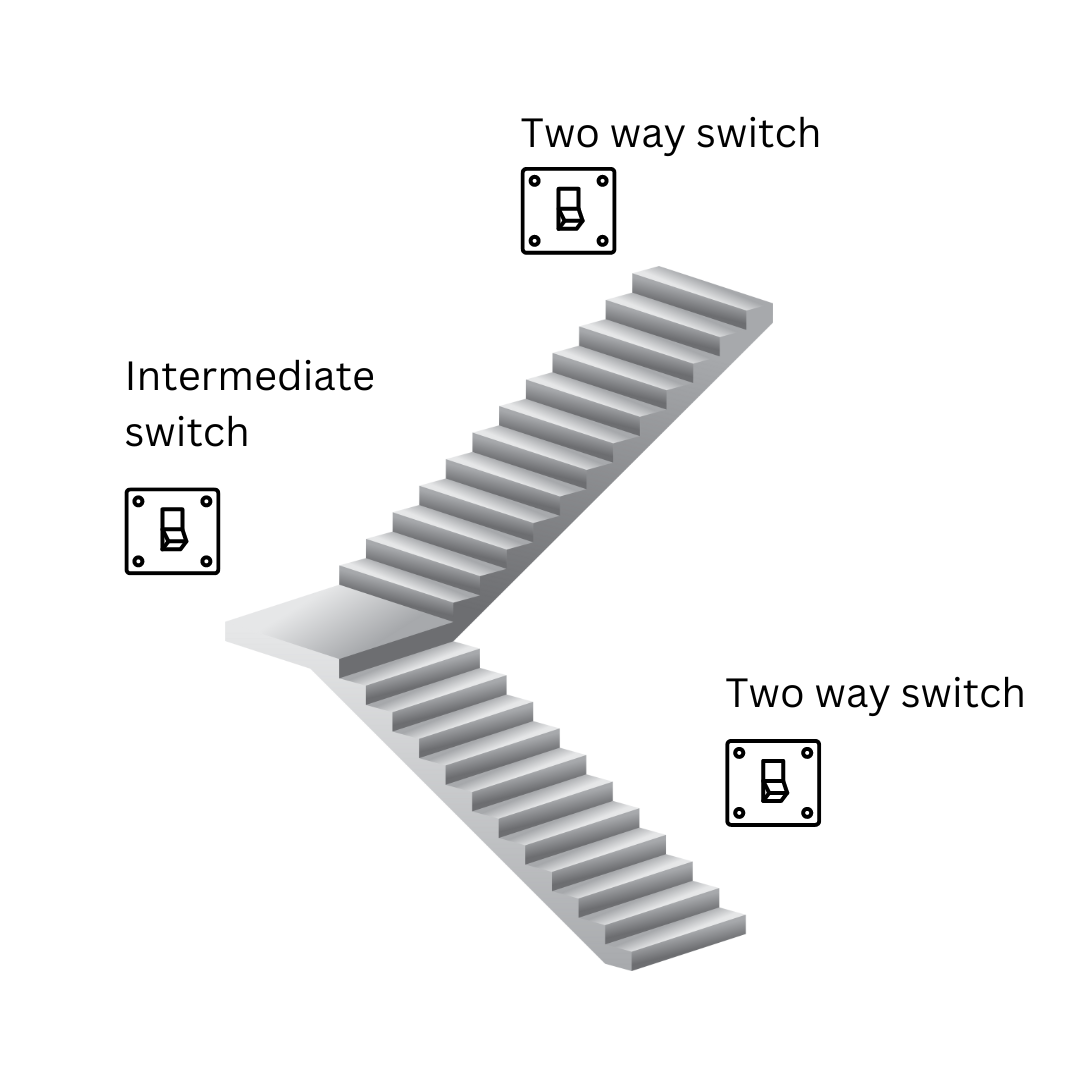 Two way switch

Intermediate switch

Two way switch