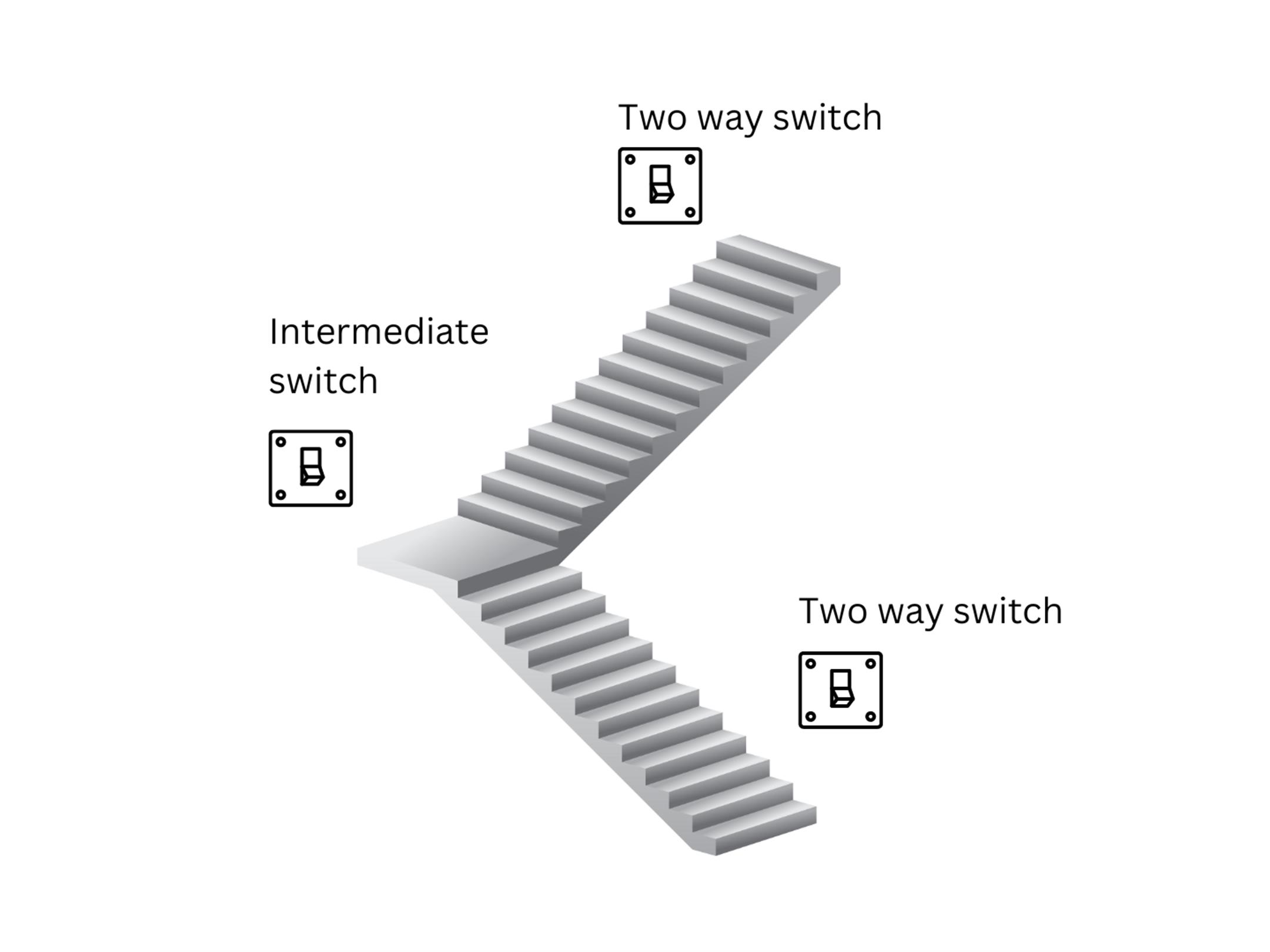 Two way switch

Intermediate switch

Two way switch